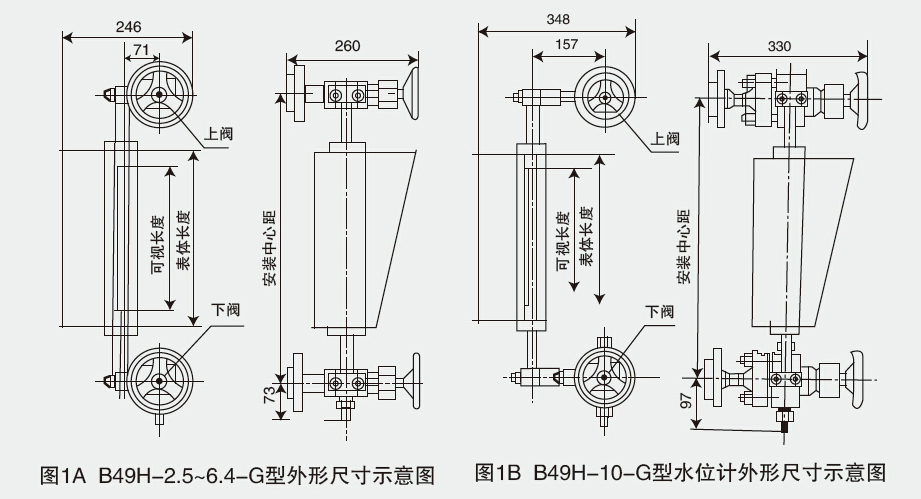 246
71
上阀
可视长度
表体长度
下阀
260
安装中心距
73
图1A B49H-2.5~6.4-G型外形尺寸示意图

348
157
上阀
可视长度
表体长度
下阀
330
安装中心距
97
图1B B49H-10-G型水位计外形尺寸示意图